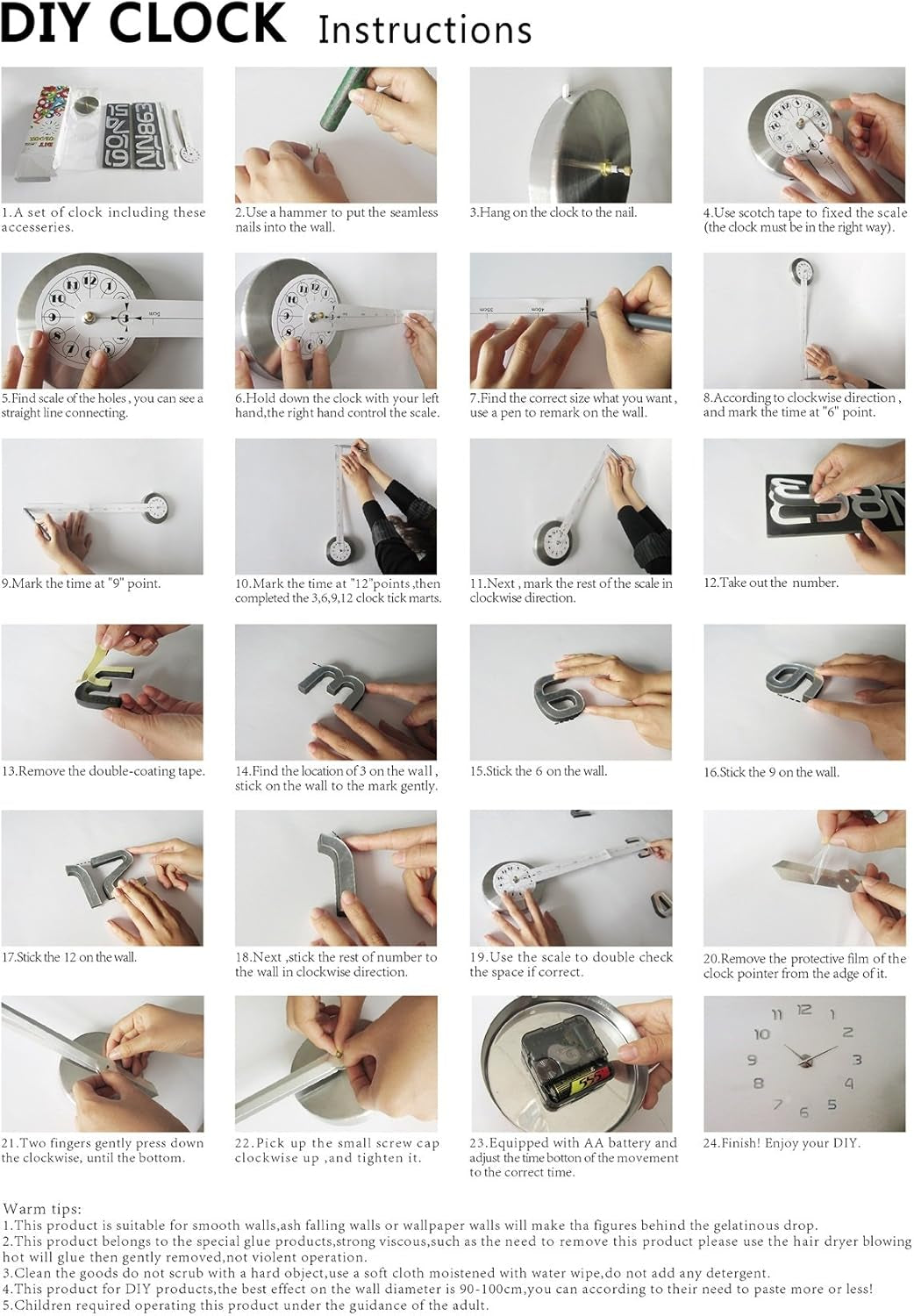 DIY CLOCK Instructions

1.A set of clock including these accesseries.

2.Use a hammer to put the seamless nails into the wall.

3.Hang on the clock to the nail.

4.Use scotch tape to fixed the scale (the clock must be in the right way).

5.Find scale of the holes , you can see a straight line connecting.

6.Hold down the clock with your left hand,the right hand control the scale.

7.Find the correct size what you want , use a pen to remark on the wall.

8.According to clockwise direction , and mark the time at "6" point.

9.Mark the time at "9" point.

10.Mark the time at "12"points ,then completed the 3,6,9,12 clock tick marts.

11.Next , mark the rest of the scale in clockwise direction.

12.Take out the number.

13.Remove the double-coating tape.

14.Find the location of 3 on the wall , stick on the wall to the mark gently.

15.Stick the 6 on the wall.

16.Stick the 9 on the wall.

17.Stick the 12 on the wall.

18.Next ,stick the rest of number to the wall in clockwise direction.

19.Use the scale to double check the space if correct.

20.Remove the protective film of the clock pointer from the adge of it.

21.Two fingers gently press down the clockwise, until the bottom.

22.Pick up the small screw cap clockwise up ,and tighten it.

23.Equipped with AA battery and adjust the time botton of the movement to the correct time.

24.Finish! Enjoy your DIY.

Warm tips:
1.This product is suitable for smooth walls,ash falling walls or wallpaper walls will make tha figures behind the gelatinous drop.
2.This product belongs to the special glue products,strong viscous,such as the need to remove this product please use the hair dryer blowing hot will glue then gently removed,not violent operation.
3.Clean the goods do not scrub with a hard object,use a soft cloth moistened with water wipe,do not add any detergent.
4.This product for DIY products,the best effect on the wall diameter is 90-100cm,you can according to their need to paste more or less!
5.Children required operating this product under the guidance of the adult.